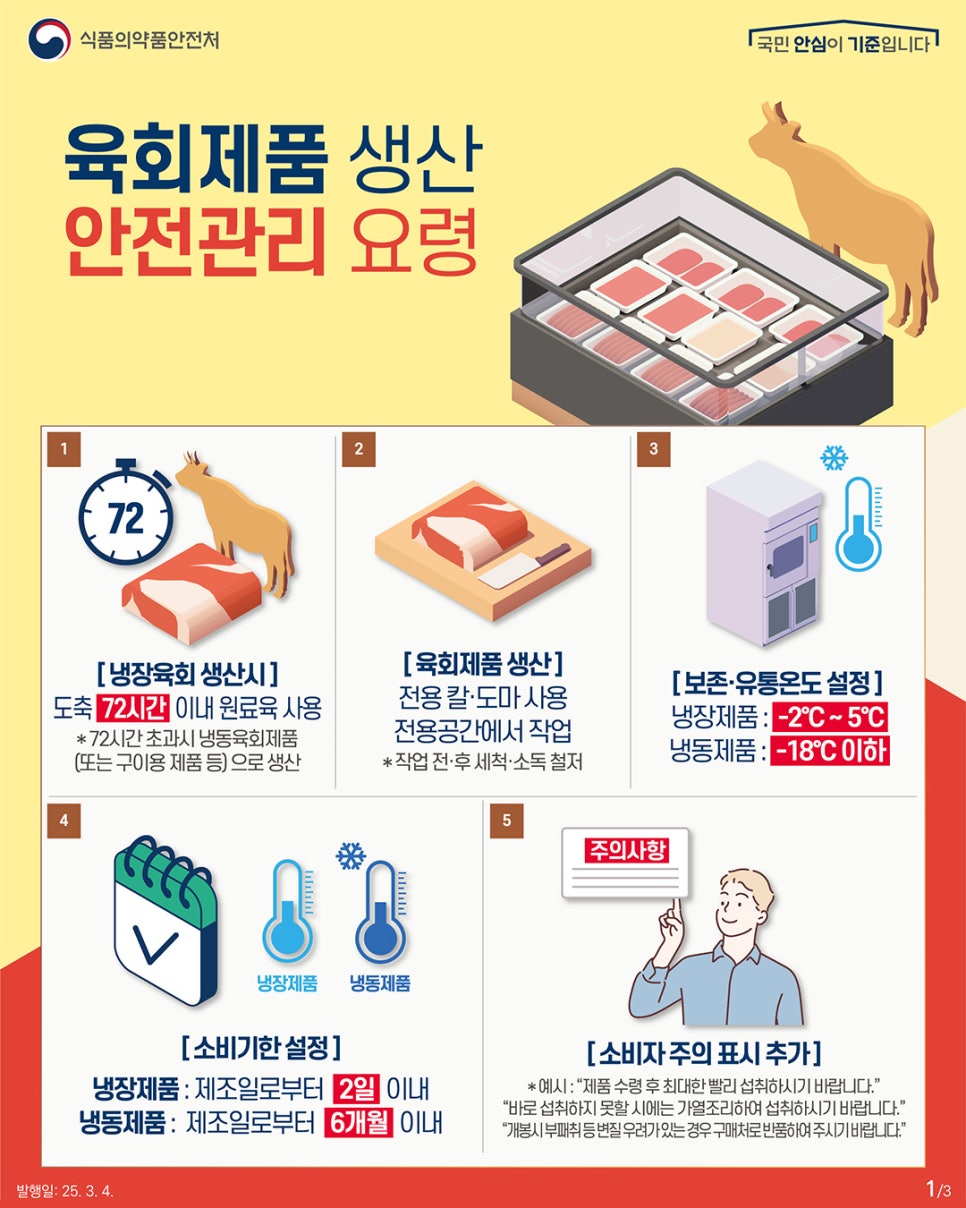 식품의약품안전처

국민 안심이 기준입니다

육회제품 생산
안전관리 요령

1

72

[ 냉장육회 생산시 ]
도축 72시간 이내 원료육 사용
* 72시간 초과시 냉동육회제품 (또는 구이용 제품 등) 으로 생산

2

[ 육회제품 생산 ]
전용 칼·도마 사용
전용공간에서 작업
* 작업 전·후 세척·소독 철저

3

[ 보존·유통온도 설정 ]
냉장제품 : -2℃ ~ 5℃
냉동제품 : -18℃ 이하

4

냉장제품 냉동제품

[ 소비기한 설정 ]
냉장제품 : 제조일로부터 2일 이내
냉동제품 : 제조일로부터 6개월 이내

5

주의사항

[ 소비자 주의 표시 추가 ]
* 예시 : "제품 수령 후 최대한 빨리 섭취하시기 바랍니다."
"바로 섭취하지 못할 시에는 가열조리하여 섭취하시기 바랍니다."
"개봉시 부패취 등 변질 우려가 있는 경우 구매처로 반품하여 주시기 바랍니다."

발행일: 25. 3. 4.

1/3