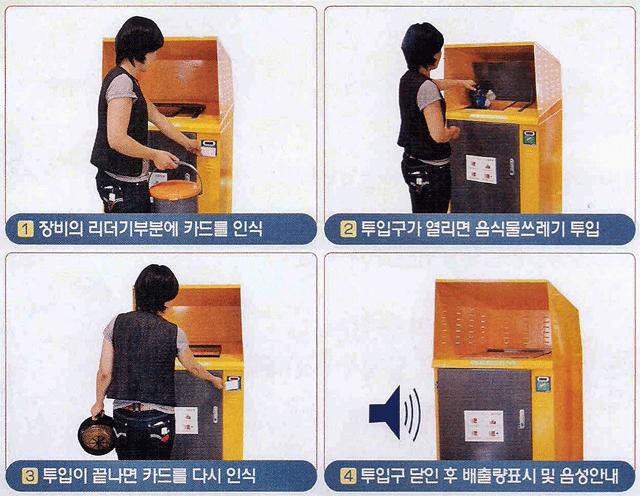 1 장비의 리더기부분에 카드를 인식

2 투입구가 열리면 음식물쓰레기 투입

3 투입이 끝나면 카드를 다시 인식

4 투입구 닫인 후 배출량표시 및 음성안내